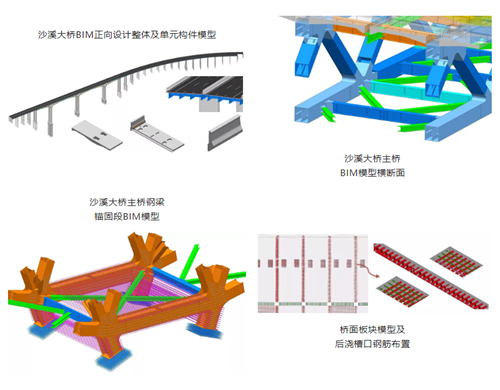 沙溪大桥BIM正向设计整体及单元构件模型

沙溪大桥主桥
BIM模型横断面

沙溪大桥主桥钢梁
锚固段BIM模型

桥面板块模型及
后浇槽口钢筋布置